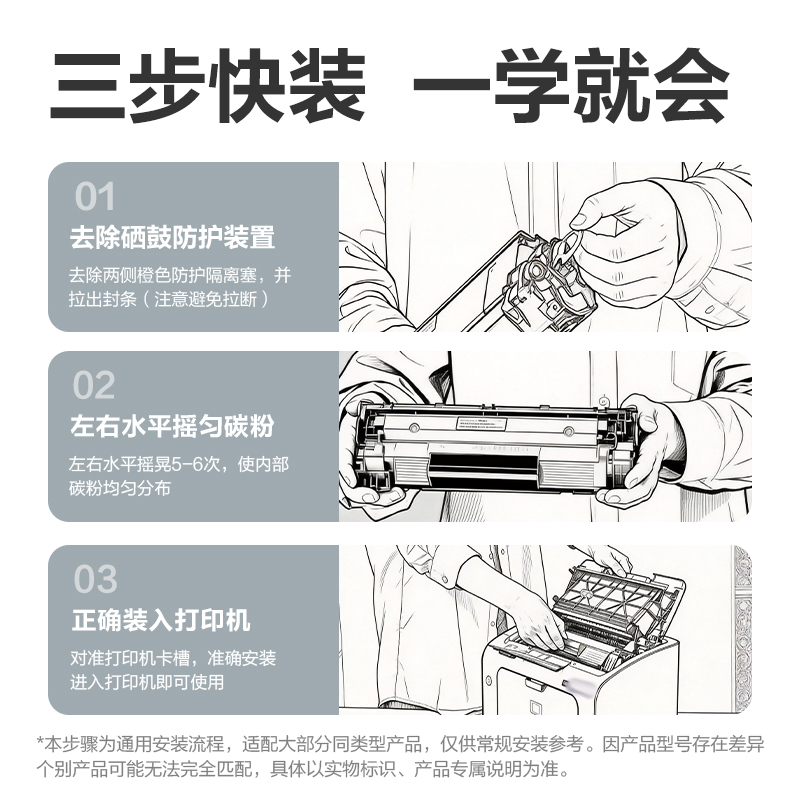 三步快装 一学就会

01
去除硒鼓防护装置
去除两侧橙色防护隔离塞，并拉出封条（注意避免拉断）

02
左右水平摇匀碳粉
左右水平摇晃5-6次，使内部碳粉均匀分布

03
正确装入打印机
对准打印机卡槽，准确安装进入打印机即可使用

*本步骤为通用安装流程，适配大部分同类型产品，仅供常规安装参考。因产品型号存在差异个别产品可能无法完全匹配，具体以实物标识、产品专属说明为准。