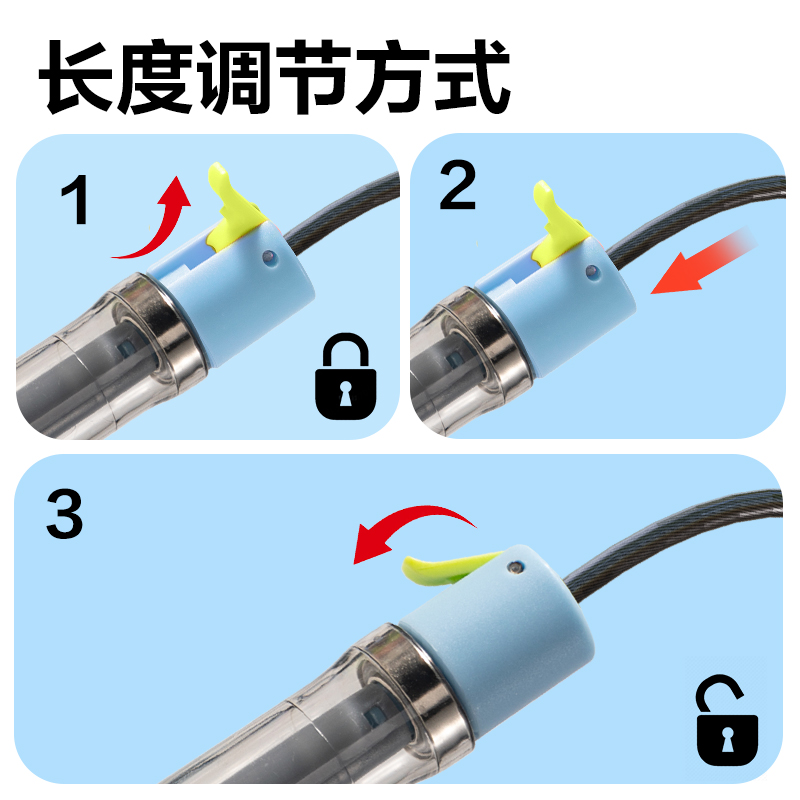 长度调节方式

1

2

3