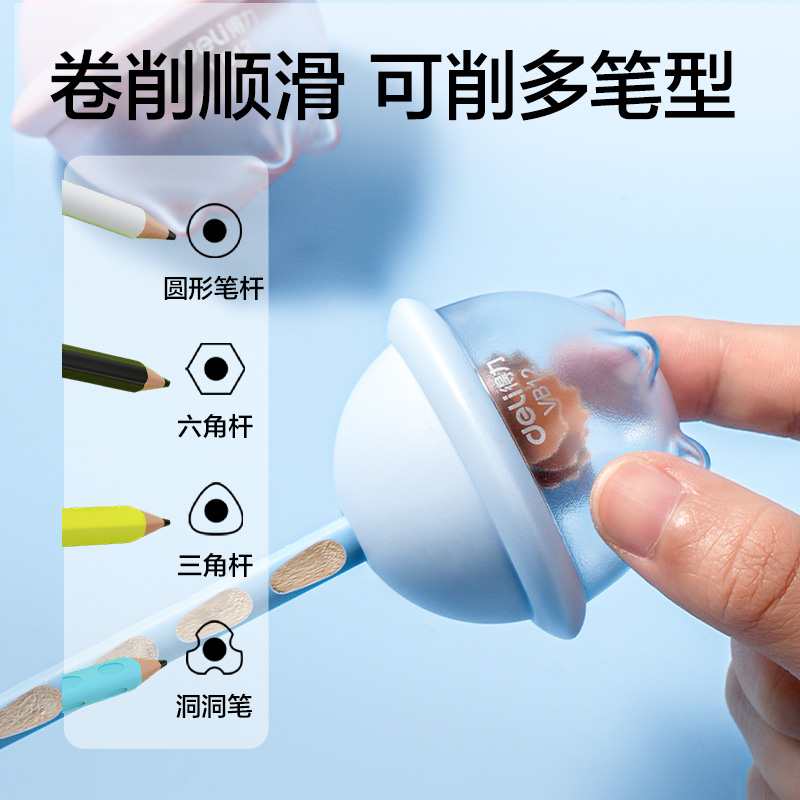 卷削顺滑 可削多笔型

圆形笔杆

六角杆

三角杆

洞洞笔

deli得力
VB12