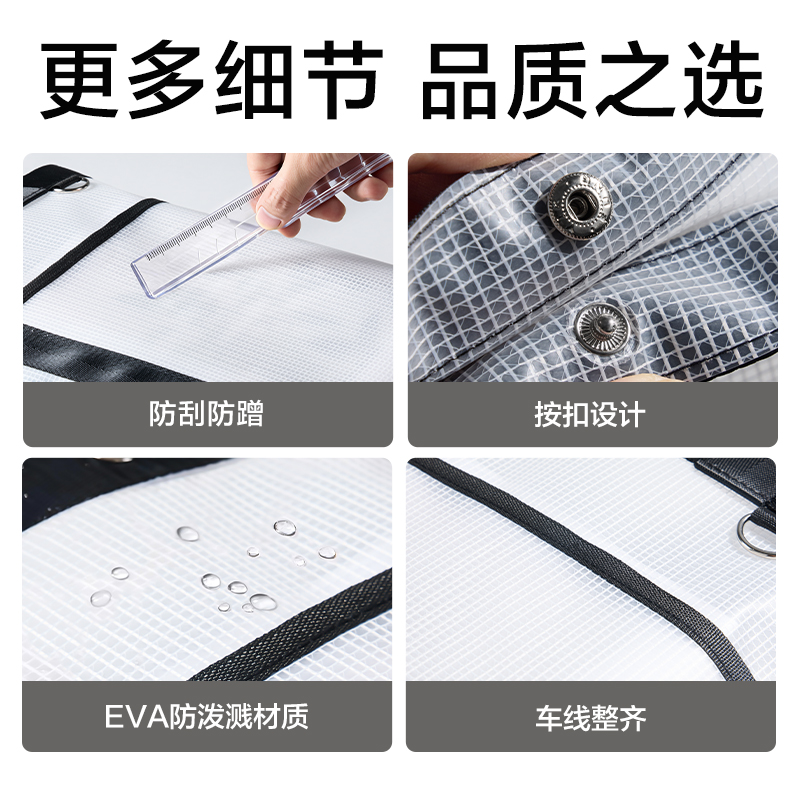 更多细节 品质之选

防刮防蹭

按扣设计

EVA防泼溅材质

车线整齐