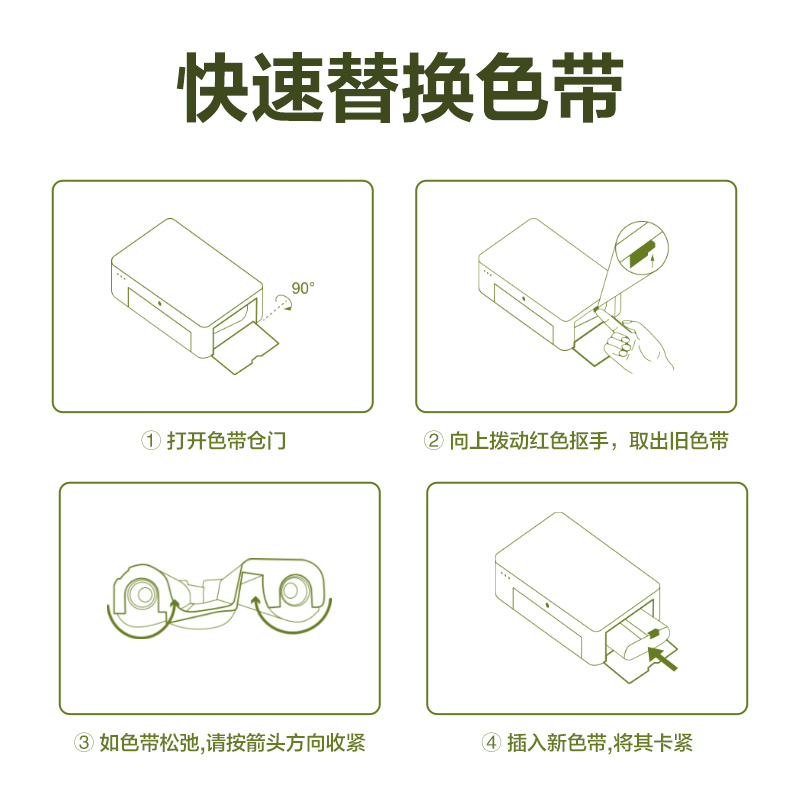 快速替换色带

90°

① 打开色带仓门

② 向上拨动红色抠手，取出旧色带

③ 如色带松弛,请按箭头方向收紧

④ 插入新色带,将其卡紧