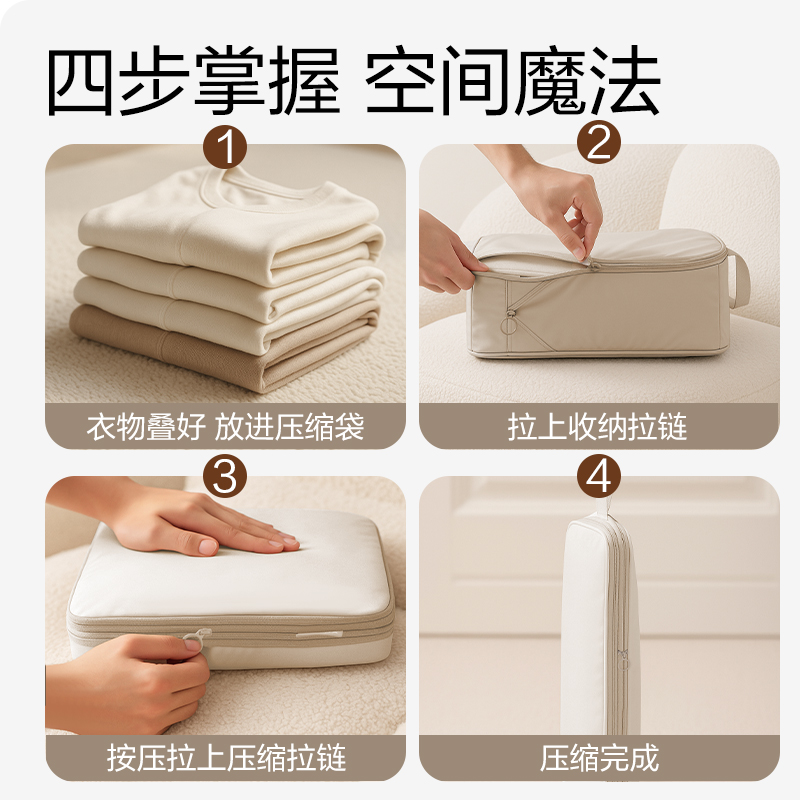 四步掌握 空间魔法

1

衣物叠好 放进压缩袋

2

拉上收纳拉链

3

按压拉上压缩拉链

4

压缩完成