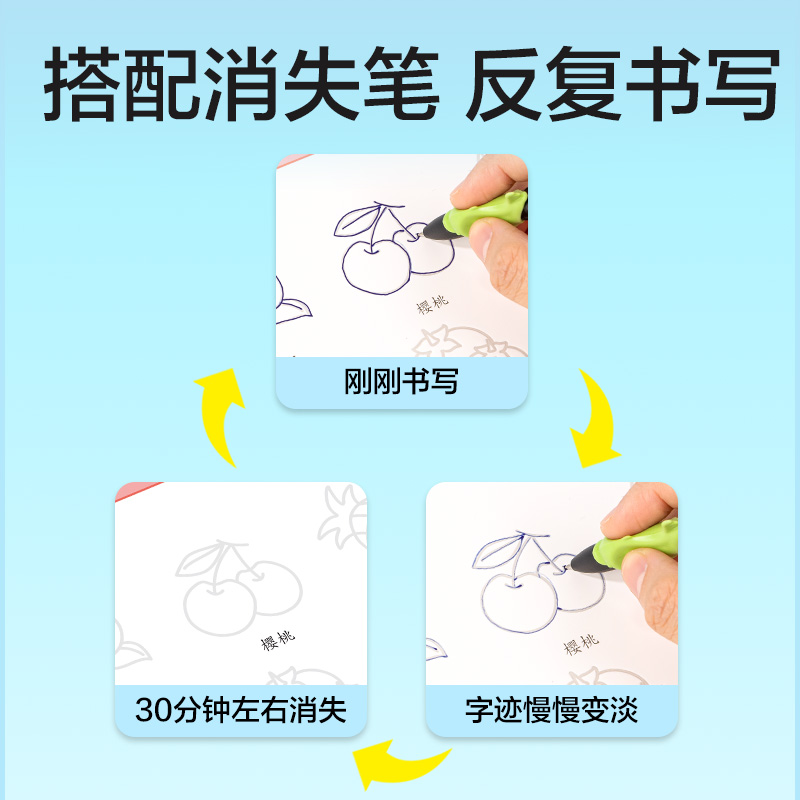 搭配消失笔 反复书写

樱桃

刚刚书写

樱桃

字迹慢慢变淡

樱桃

30分钟左右消失