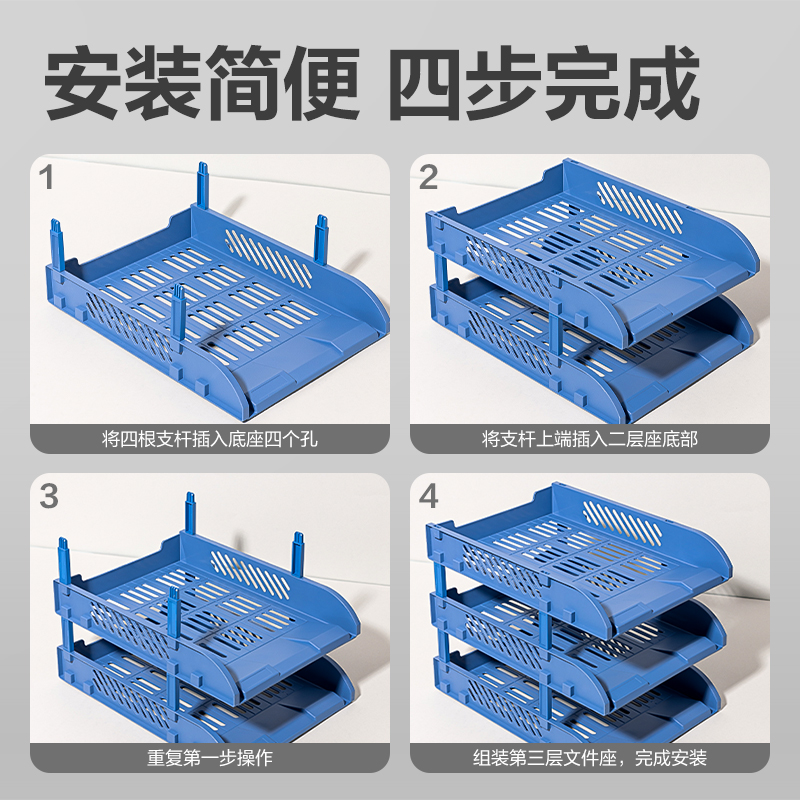 安装简便 四步完成

1
将四根支杆插入底座四个孔

2
将支杆上端插入二层座底部

3
重复第一步操作

4
组装第三层文件座，完成安装