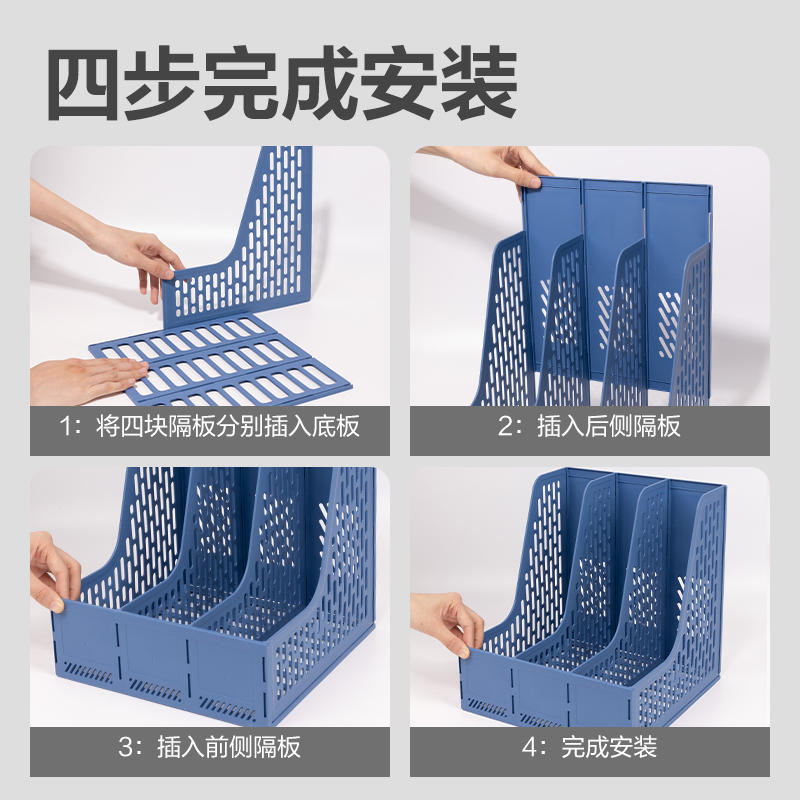 四步完成安装

1：将四块隔板分别插入底板

2：插入后侧隔板

3：插入前侧隔板

4：完成安装