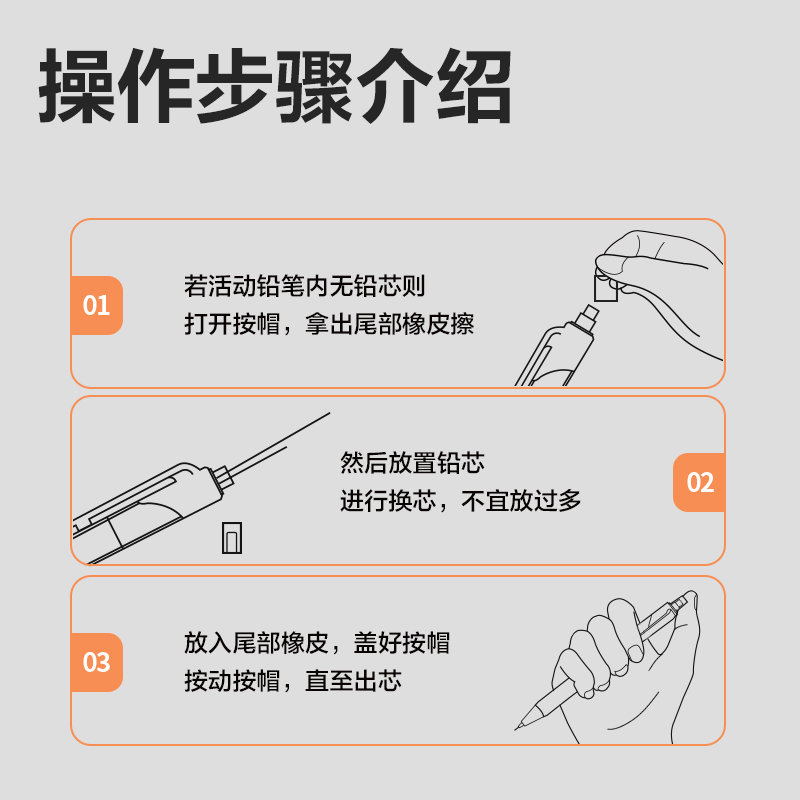 操作步骤介绍

01

若活动铅笔内无铅芯则
打开按帽，拿出尾部橡皮擦

然后放置铅芯
进行换芯，不宜放过多

02

03

放入尾部橡皮，盖好按帽
按动按帽，直至出芯