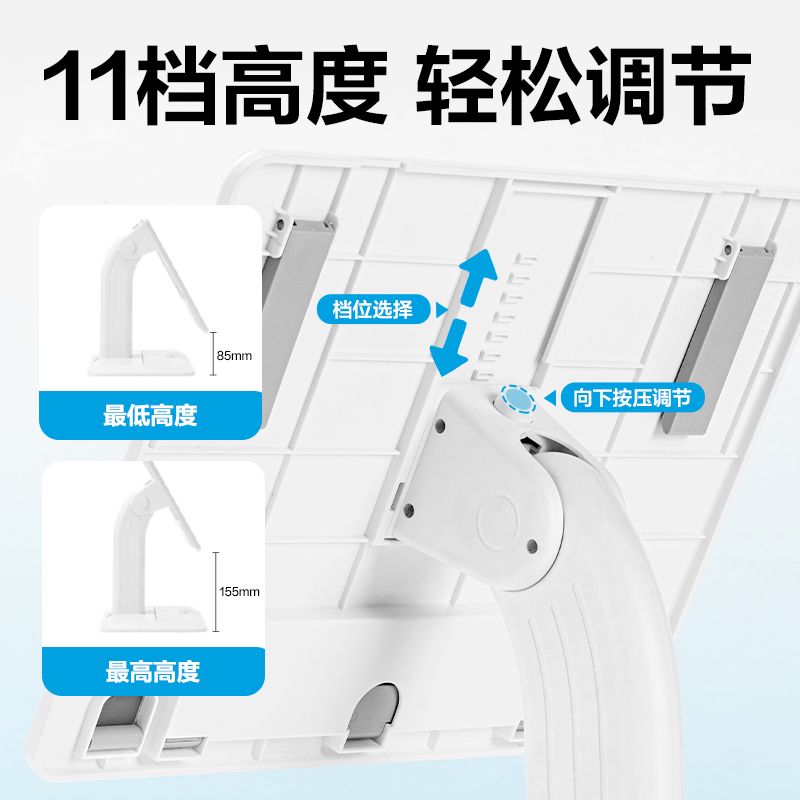 11档高度 轻松调节

85mm

最低高度

155mm

最高高度

档位选择

向下按压调节