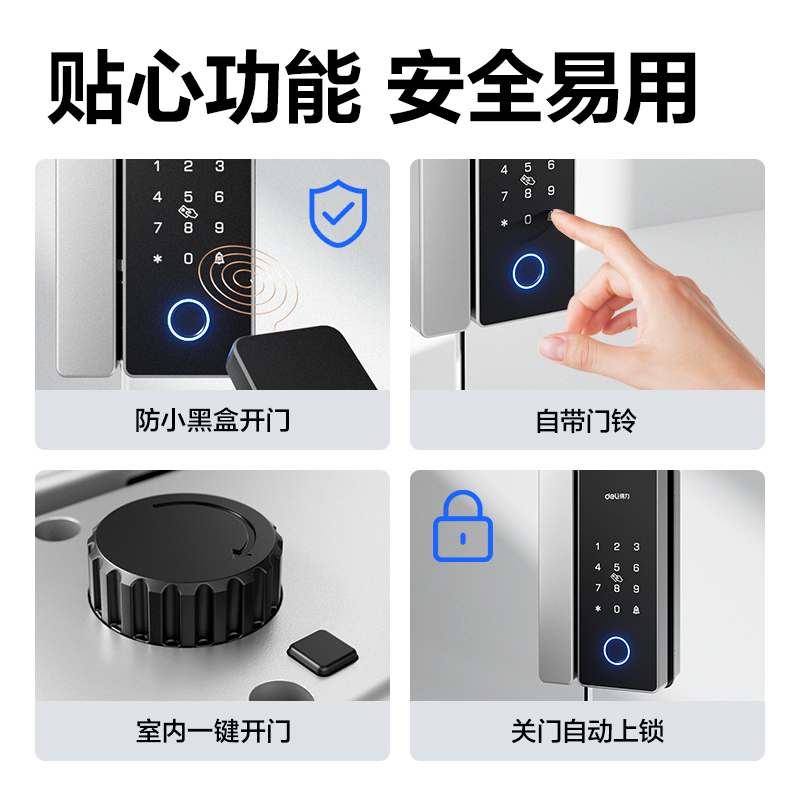 贴心功能 安全易用

1 2 3
4 5 6
7 8 9
* 0

防小黑盒开门

4 5 6
7 8 9
* 0

自带门铃

室内一键开门

deli 得力

1 2 3
4 5 6
7 8 9
* 0

关门自动上锁