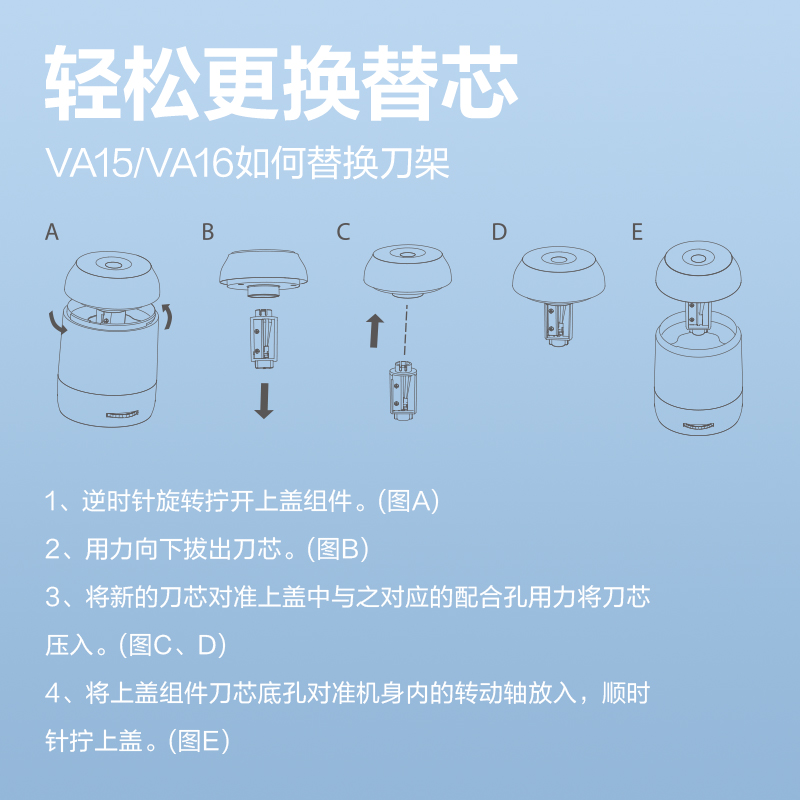 轻松更换替芯

VA15/VA16如何替换刀架

A B C D E

1、逆时针旋转拧开上盖组件。(图A)

2、用力向下拔出刀芯。(图B)

3、将新的刀芯对准上盖中与之对应的配合孔用力将刀芯压入。(图C、D)

4、将上盖组件刀芯底孔对准机身内的转动轴放入，顺时针拧上盖。(图E)