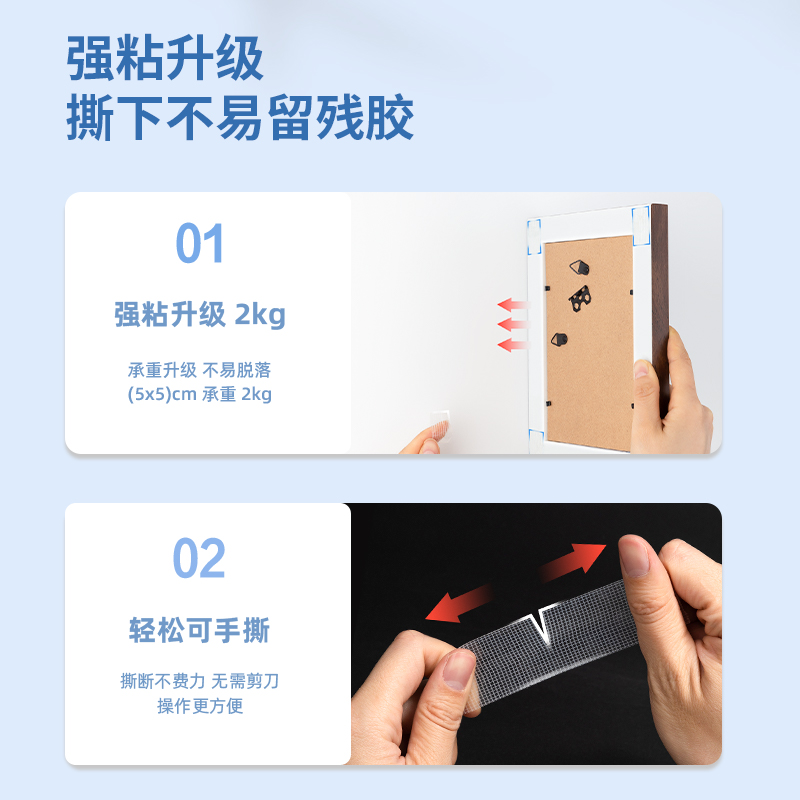 强粘升级
撕下不易留残胶

01

强粘升级 2kg

承重升级 不易脱落
(5x5)cm 承重 2kg

02

轻松可手撕

撕断不费力 无需剪刀
操作更方便