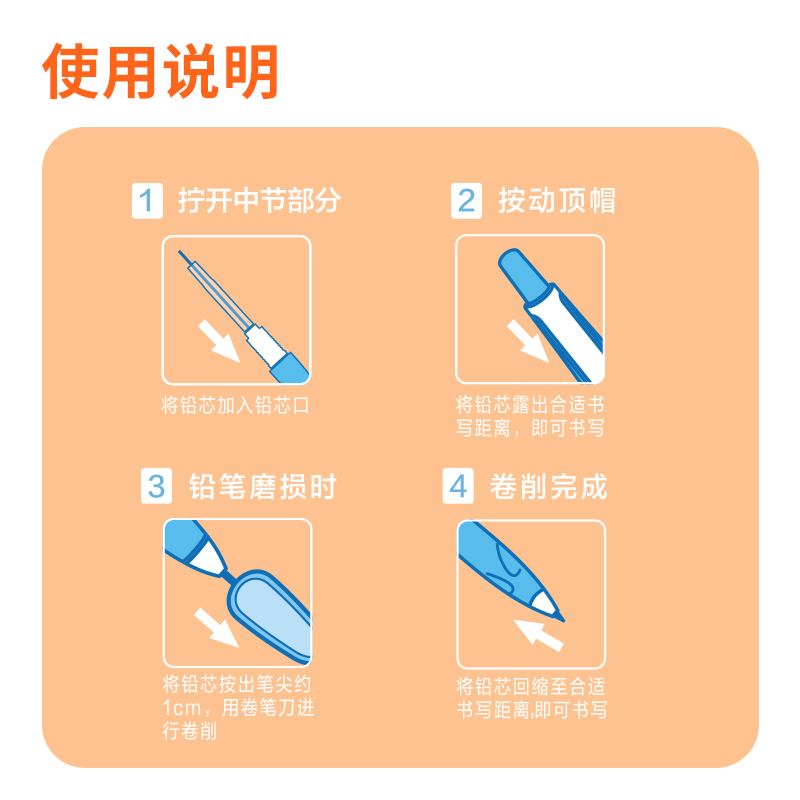 使用说明

1 拧开中节部分

将铅芯加入铅芯口

2 按动顶帽

将铅芯露出合适书写距离，即可书写

3 铅笔磨损时

将铅芯按出笔尖约1cm，用卷笔刀进行卷削

4 卷削完成

将铅芯回缩至合适书写距离,即可书写