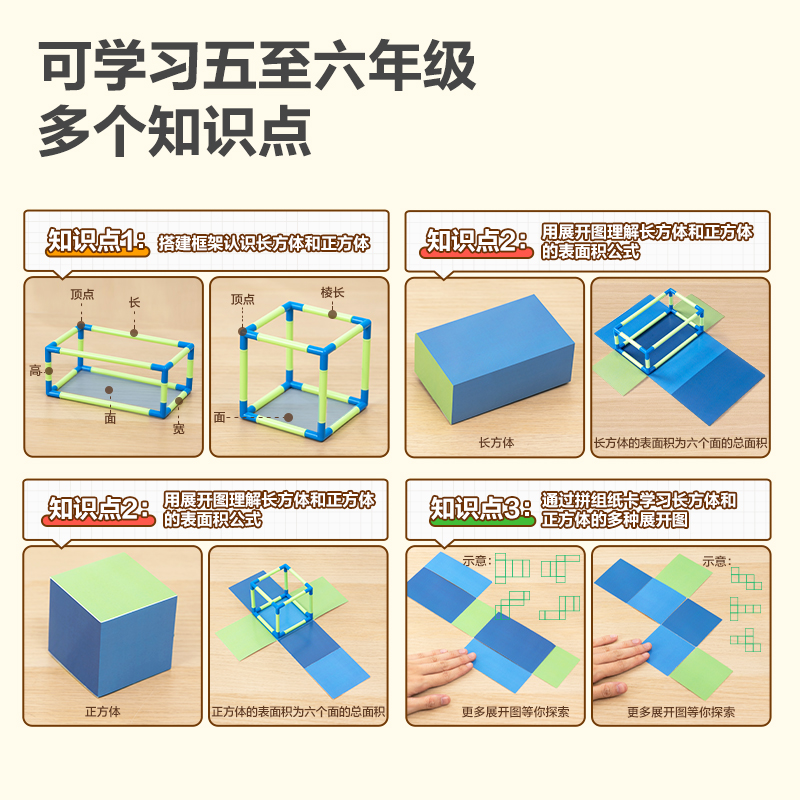 可学习五至六年级
多个知识点

知识点1：搭建框架认识长方体和正方体

顶点
长
高
面
宽

顶点
棱长
面

知识点2：用展开图理解长方体和正方体的表面积公式

长方体

长方体的表面积为六个面的总面积

知识点2：用展开图理解长方体和正方体的表面积公式

正方体

正方体的表面积为六个面的总面积

知识点3：通过拼组纸卡学习长方体和正方体的多种展开图

示意：

更多展开图等你探索

示意：

更多展开图等你探索