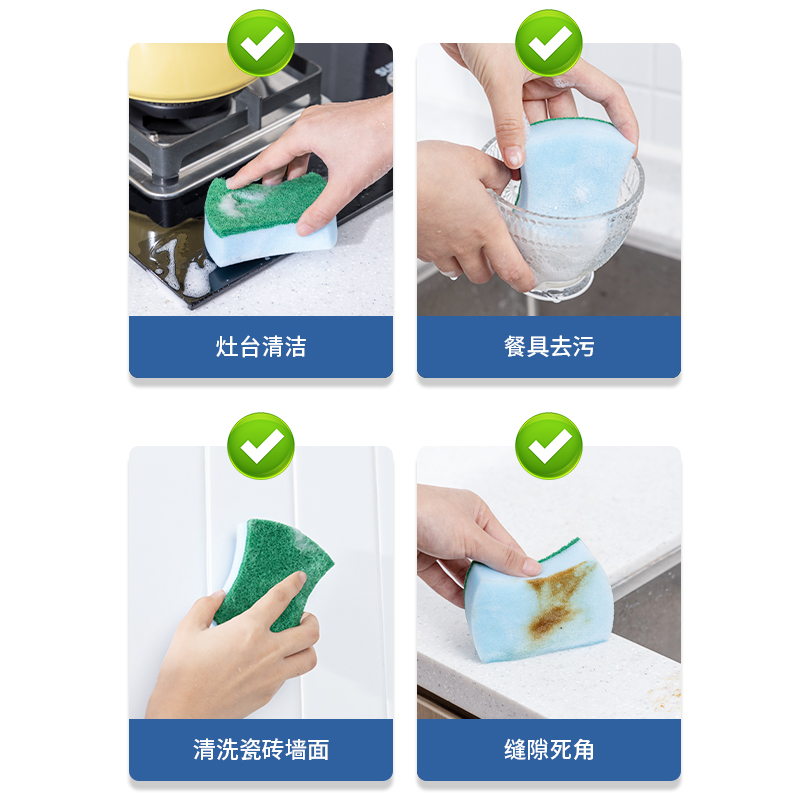 灶台清洁

餐具去污

清洗瓷砖墙面

缝隙死角