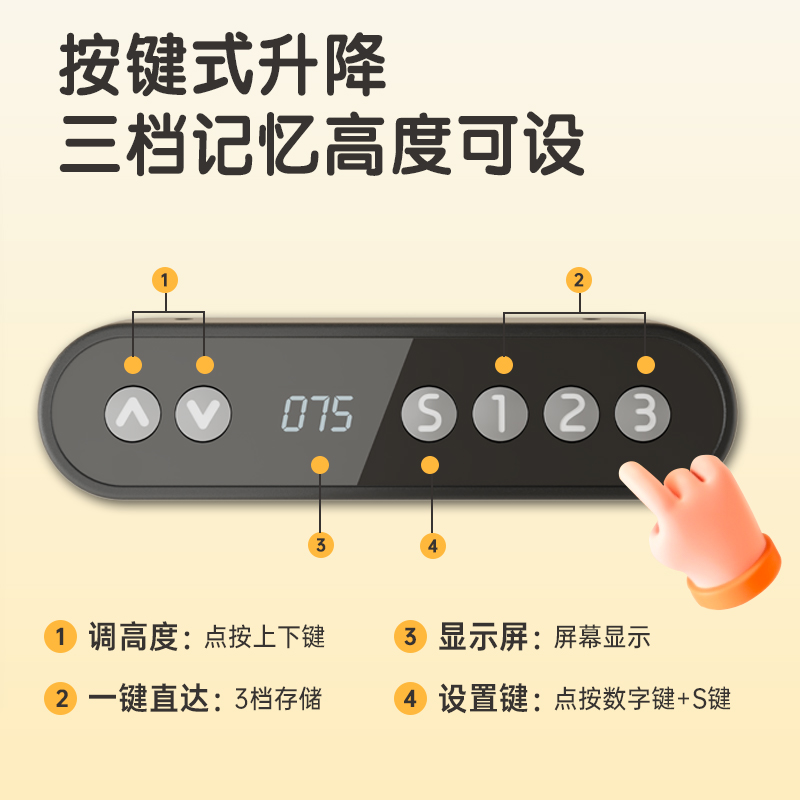 按键式升降
三档记忆高度可设

1

2

075

S 1 2 3

3

4

1 调高度：点按上下键

2 一键直达：3档存储

3 显示屏：屏幕显示

4 设置键：点按数字键+S键