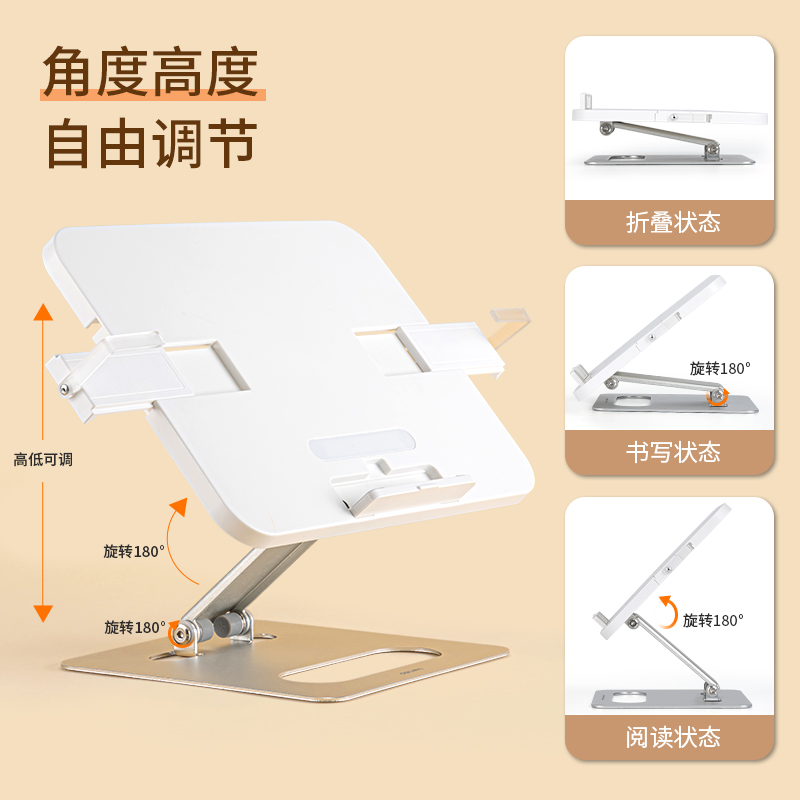 角度高度
自由调节

高低可调

旋转180°

旋转180°

折叠状态

旋转180°

书写状态

旋转180°

阅读状态