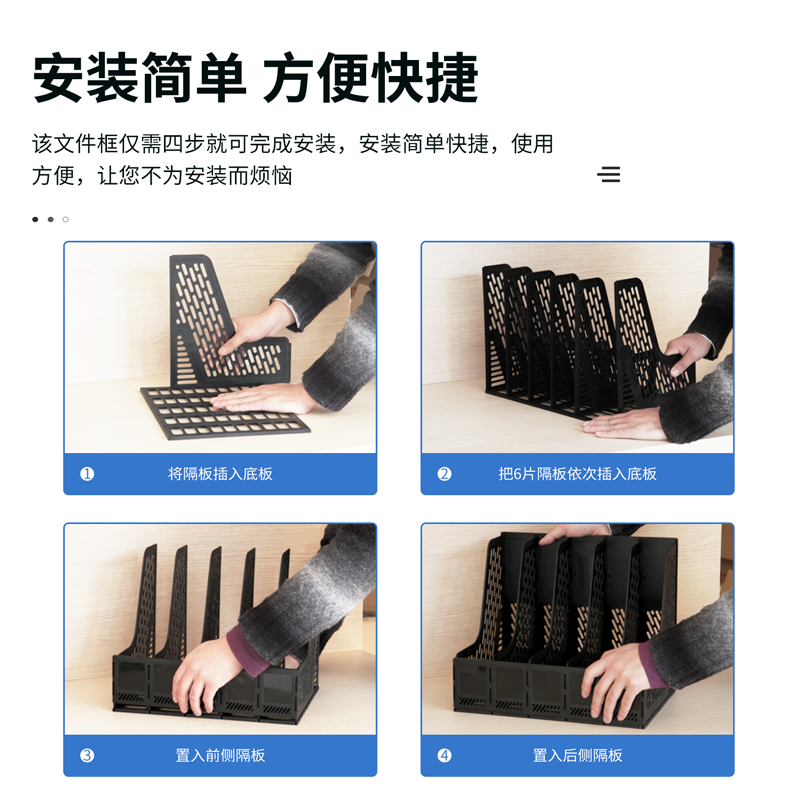 安装简单 方便快捷

该文件框仅需四步就可完成安装，安装简单快捷，使用方便，让您不为安装而烦恼

❶ 将隔板插入底板

❷ 把6片隔板依次插入底板

❸ 置入前侧隔板

❹ 置入后侧隔板