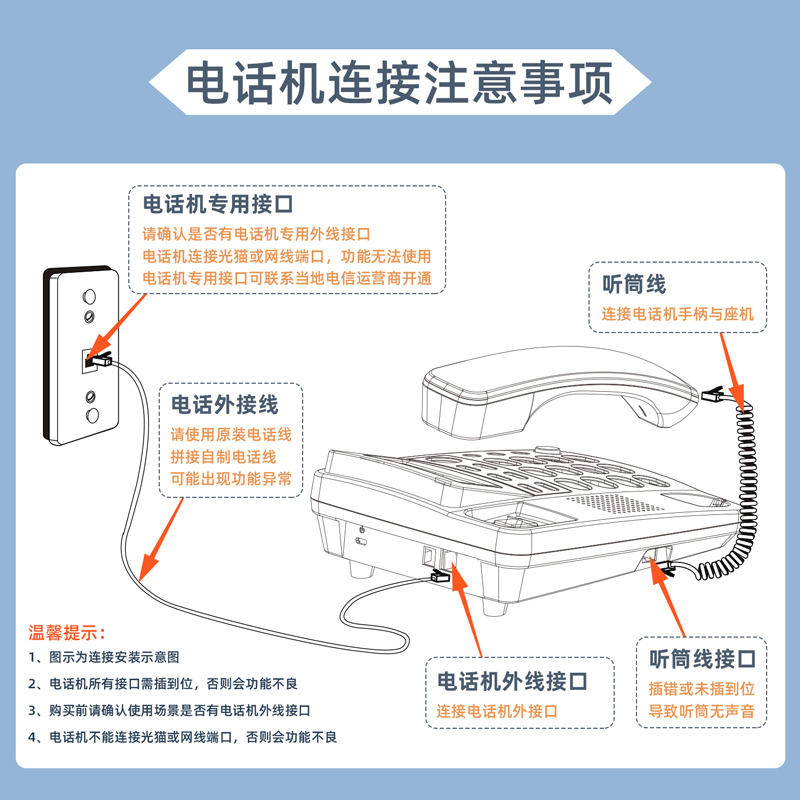 电话机连接注意事项

电话机专用接口
请确认是否有电话机专用外线接口
电话机连接光猫或网线端口，功能无法使用
电话机专用接口可联系当地电信运营商开通

听筒线
连接电话机手柄与座机

电话外接线
请使用原装电话线
拼接自制电话线
可能出现功能异常

温馨提示：
1、图示为连接安装示意图
2、电话机所有接口需插到位，否则会功能不良
3、购买前请确认使用场景是否有电话机外线接口
4、电话机不能连接光猫或网线端口，否则会功能不良

电话机外线接口
连接电话机外接口

听筒线接口
插错或未插到位
导致听筒无声音