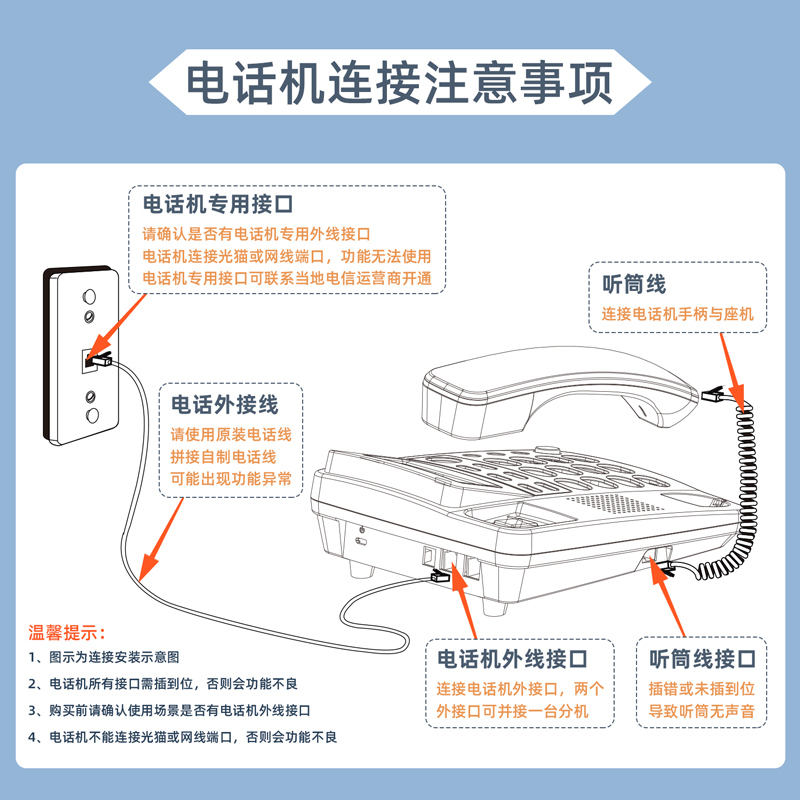 电话机连接注意事项

电话机专用接口
请确认是否有电话机专用外线接口
电话机连接光猫或网线端口，功能无法使用
电话机专用接口可联系当地电信运营商开通

听筒线
连接电话机手柄与座机

电话外接线
请使用原装电话线
拼接自制电话线
可能出现功能异常

温馨提示：
1、图示为连接安装示意图
2、电话机所有接口需插到位，否则会功能不良
3、购买前请确认使用场景是否有电话机外线接口
4、电话机不能连接光猫或网线端口，否则会功能不良

电话机外线接口
连接电话机外接口，两个外接口可并接一台分机

听筒线接口
插错或未插到位
导致听筒无声音