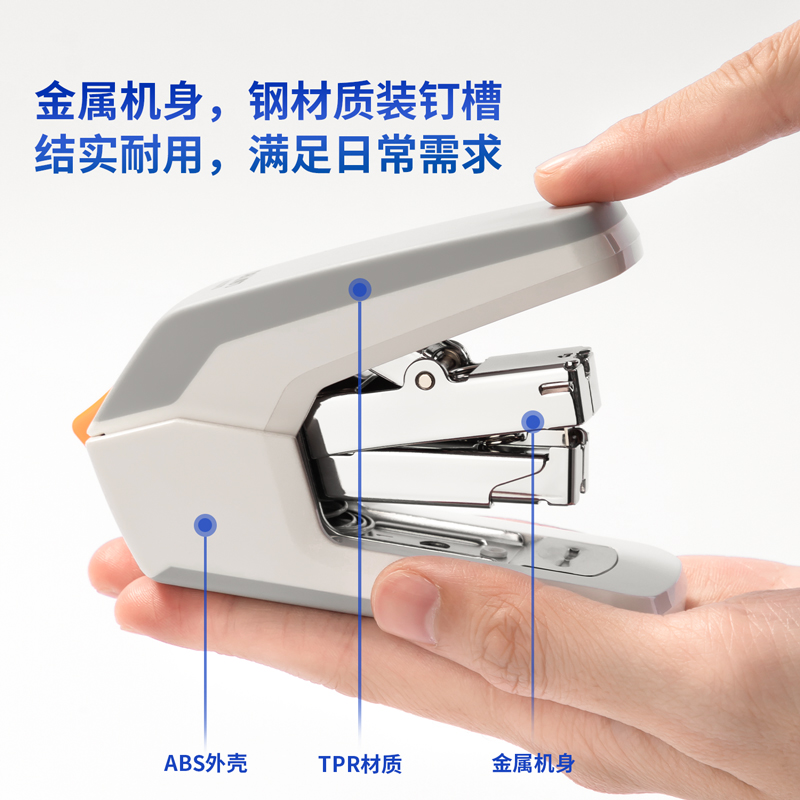 金属机身，钢材质装钉槽
结实耐用，满足日常需求

ABS外壳

TPR材质

金属机身